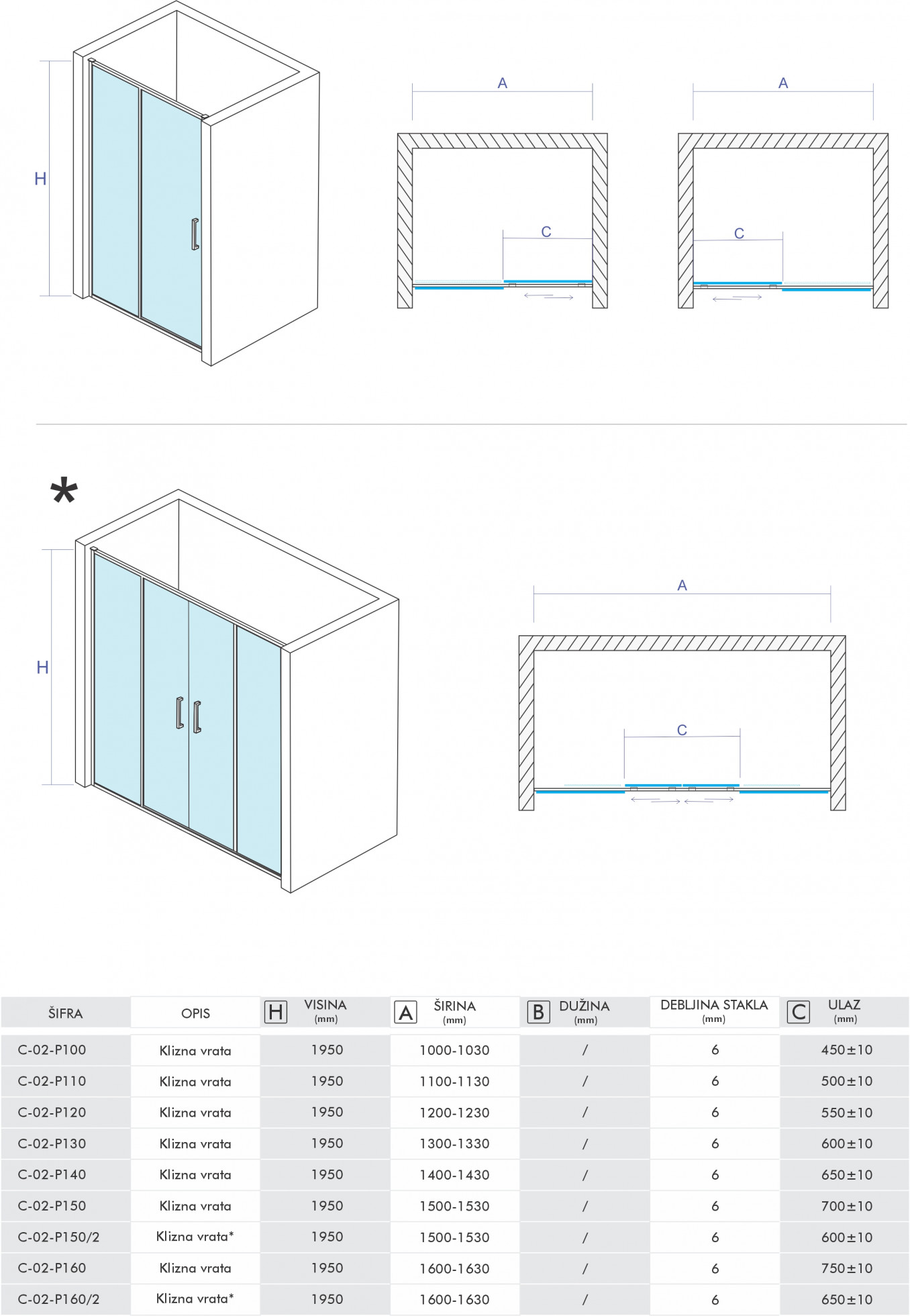 H

A

C

A

C

*

H

A

C

| ŠIFRA | OPIS | H VISINA (mm) | A ŠIRINA (mm) | B DUŽINA (mm) | DEBLJINA STAKLA (mm) | C ULAZ (mm) |
|---|---|---|---|---|---|---|
| C-02-P100 | Klizna vrata | 1950 | 1000-1030 | / | 6 | 450±10 |
| C-02-P110 | Klizna vrata | 1950 | 1100-1130 | / | 6 | 500±10 |
| C-02-P120 | Klizna vrata | 1950 | 1200-1230 | / | 6 | 550±10 |
| C-02-P130 | Klizna vrata | 1950 | 1300-1330 | / | 6 | 600±10 |
| C-02-P140 | Klizna vrata | 1950 | 1400-1430 | / | 6 | 650±10 |
| C-02-P150 | Klizna vrata | 1950 | 1500-1530 | / | 6 | 700±10 |
| C-02-P150/2 | Klizna vrata* | 1950 | 1500-1530 | / | 6 | 600±10 |
| C-02-P160 | Klizna vrata | 1950 | 1600-1630 | / | 6 | 750±10 |
| C-02-P160/2 | Klizna vrata* | 1950 | 1600-1630 | / | 6 | 650±10 |