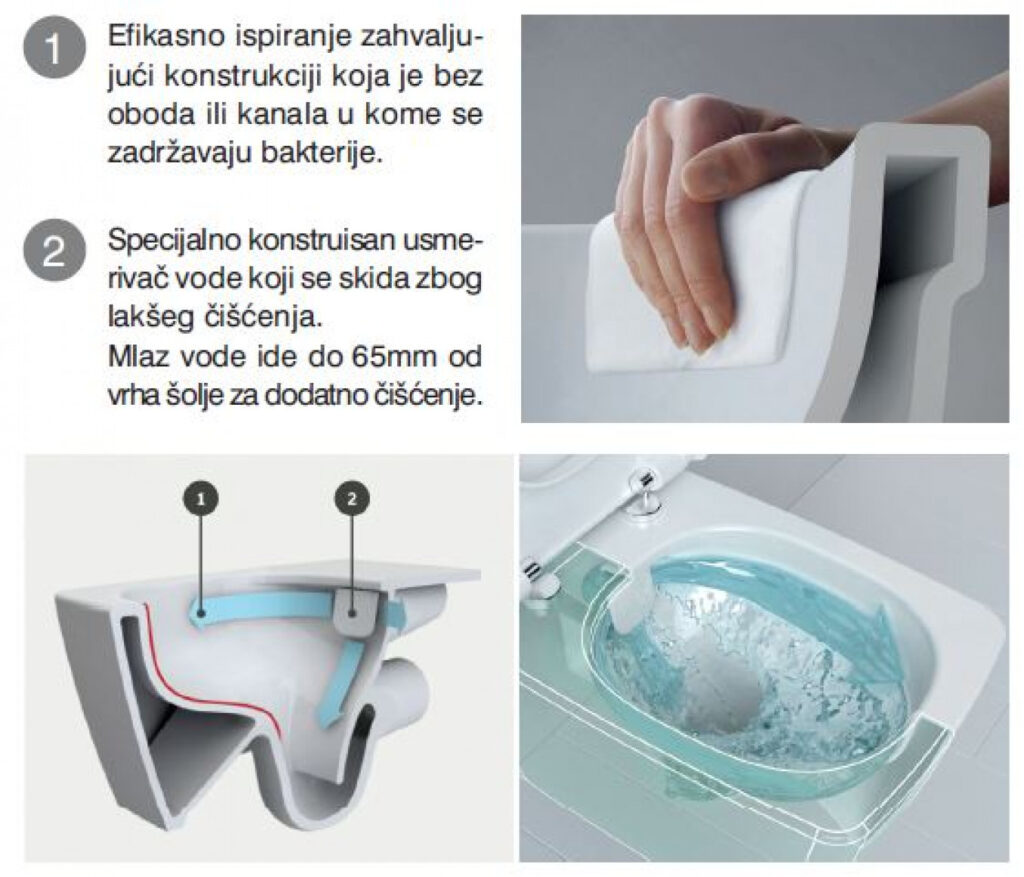 1

Efikasno ispiranje zahvaljujući konstrukciji koja je bez oboda ili kanala u kome se zadržavaju bakterije.

2

Specijalno konstruisan usmerivač vode koji se skida zbog lakšeg čišćenja.
Mlaz vode ide do 65mm od vrha šolje za dodatno čišćenje.

1

2